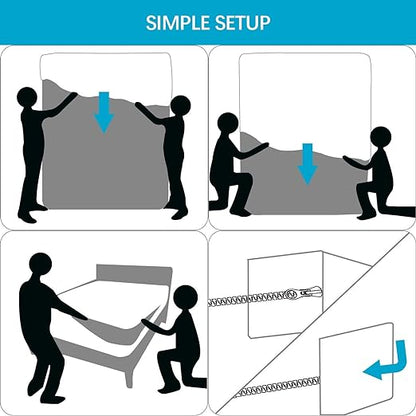 SIMPLE SETUP