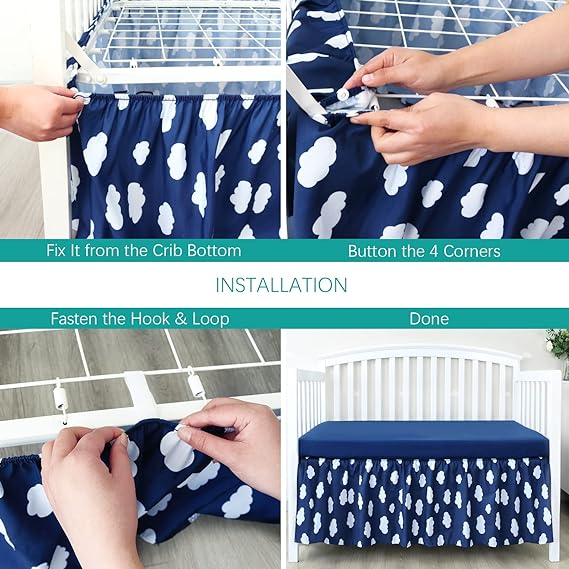 Fix It from the Crib Bottom

Button the 4 Corners

INSTALLATION

Fasten the Hook & Loop

Done