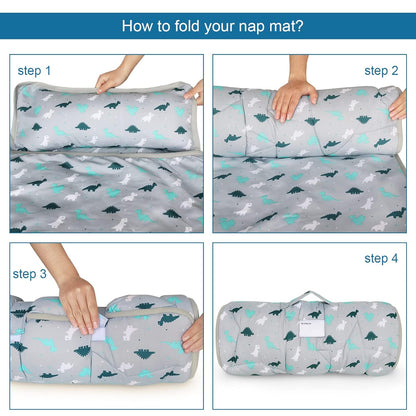 How to fold your nap mat?

step 1

step 2

step 3

step 4