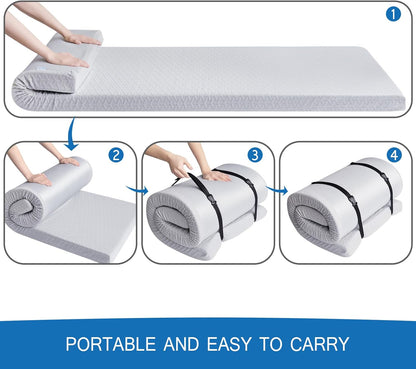 1

2

3

4

PORTABLE AND EASY TO CARRY