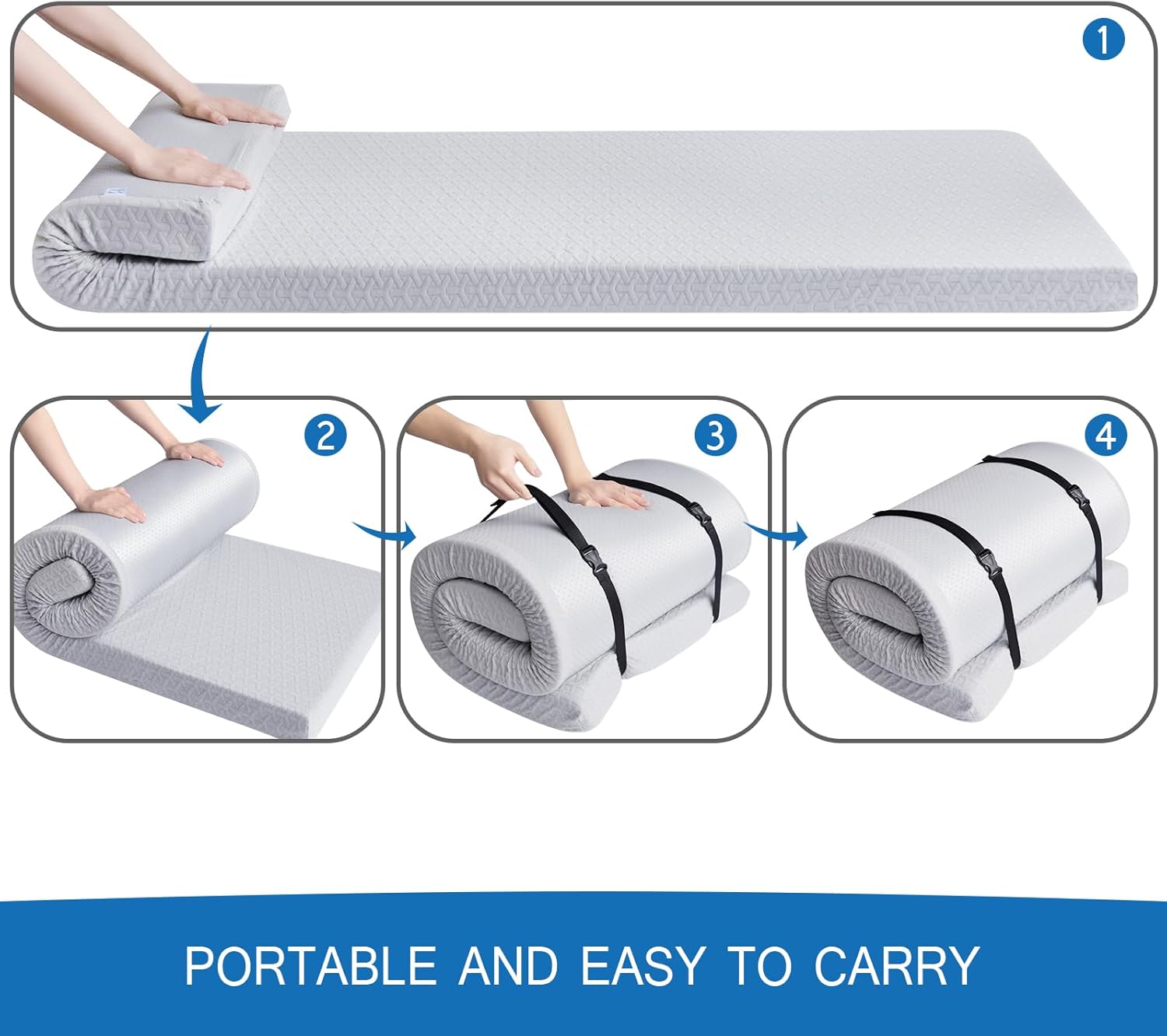 1

2

3

4

PORTABLE AND EASY TO CARRY