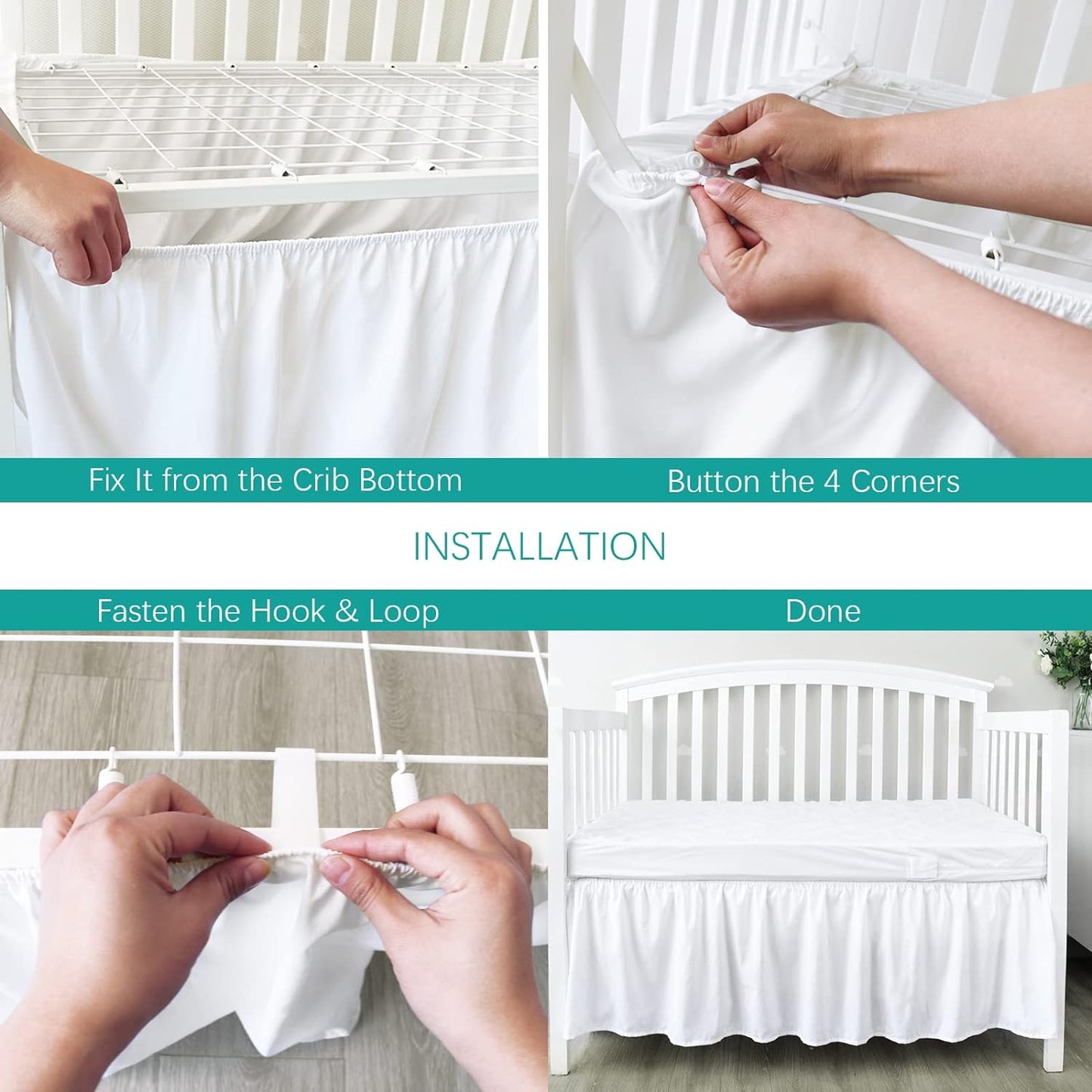 Fix It from the Crib Bottom

Button the 4 Corners

INSTALLATION

Fasten the Hook & Loop

Done