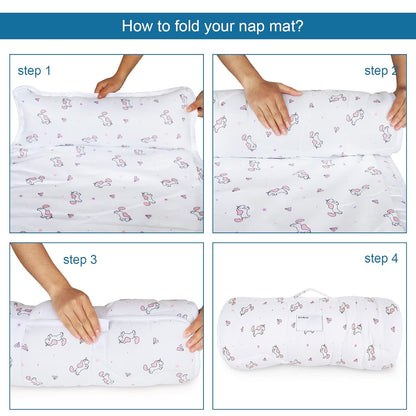 How to fold your nap mat?

step 1

step 2

step 3

step 4