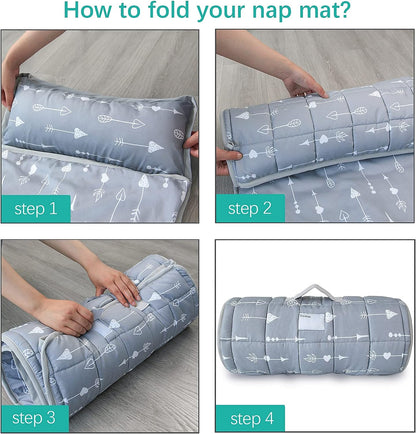 How to fold your nap mat?

step 1

step 2

step 3

step 4