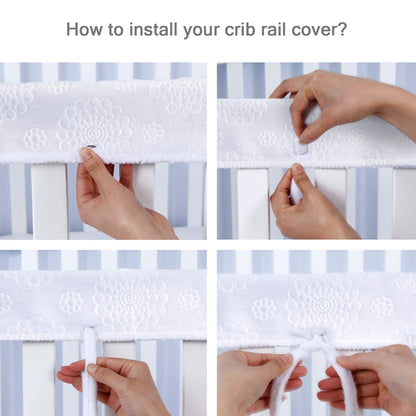 How to install your crib rail cover?