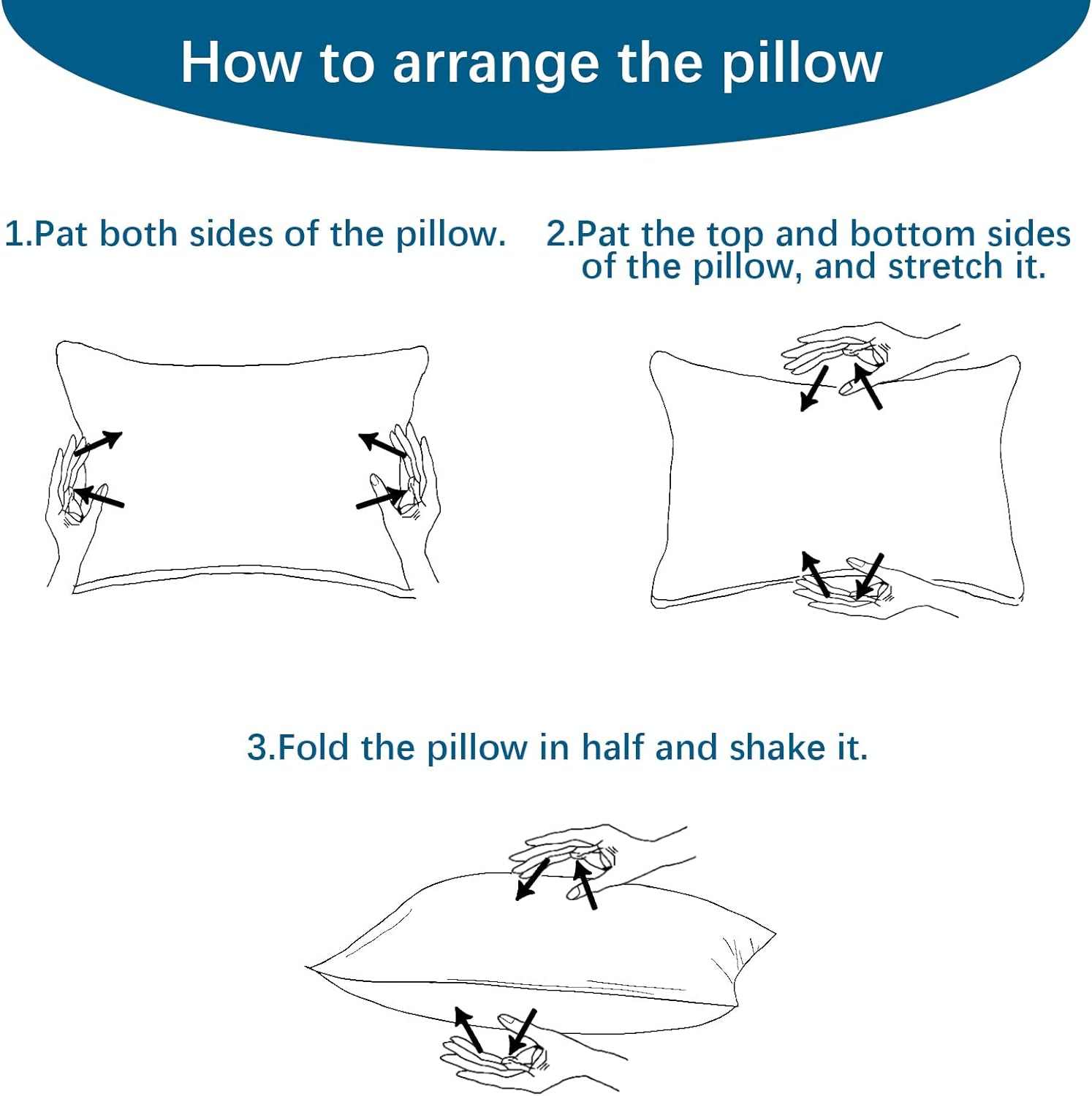 How to arrange the pillow

1.Pat both sides of the pillow.

2.Pat the top and bottom sides of the pillow, and stretch it.

3.Fold the pillow in half and shake it.