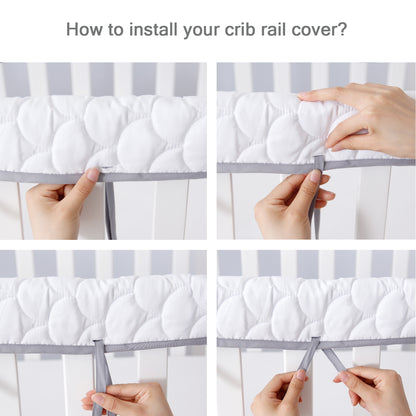 How to install your crib rail cover?