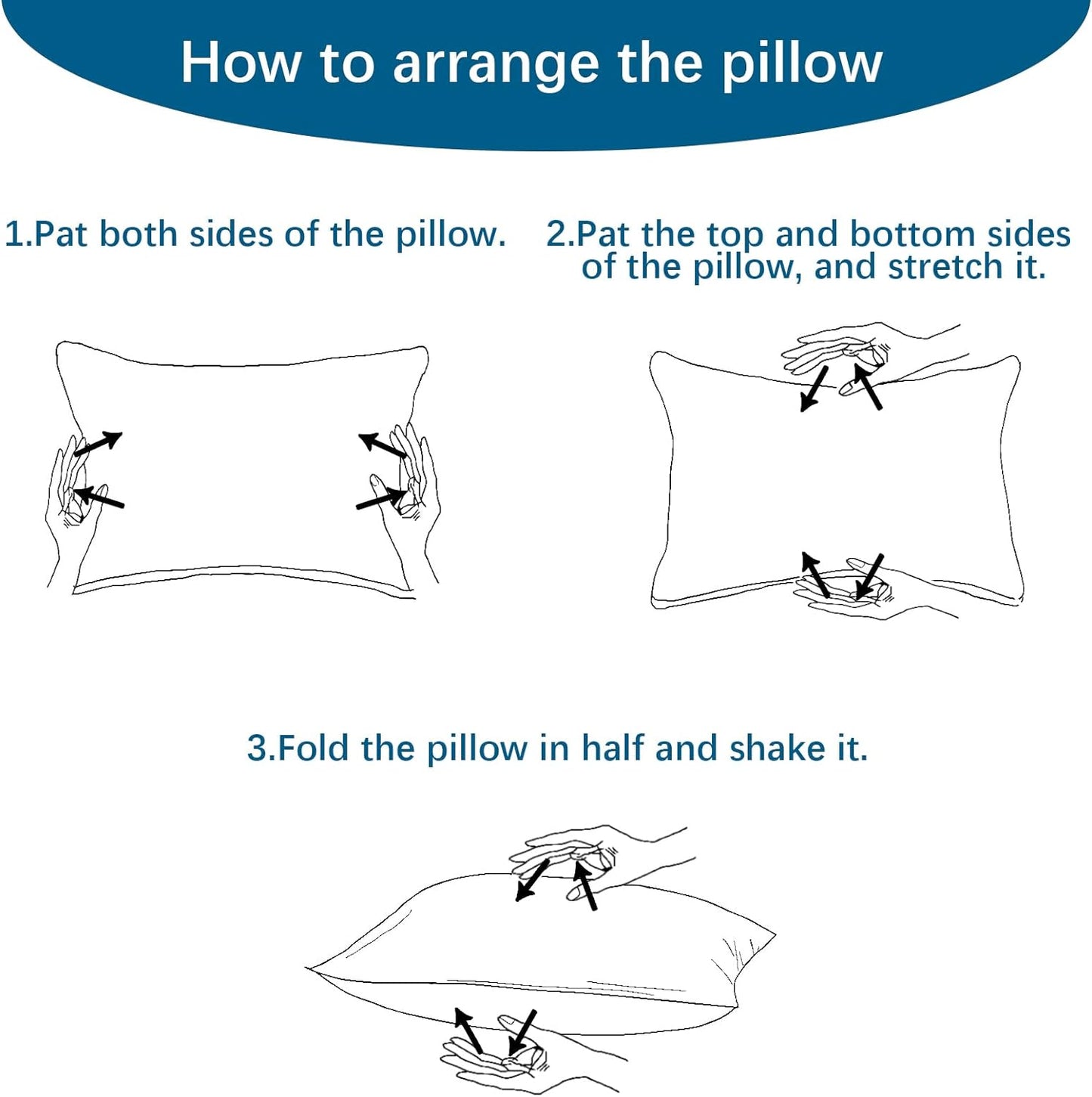 How to arrange the pillow

1.Pat both sides of the pillow.

2.Pat the top and bottom sides of the pillow, and stretch it.

3.Fold the pillow in half and shake it.